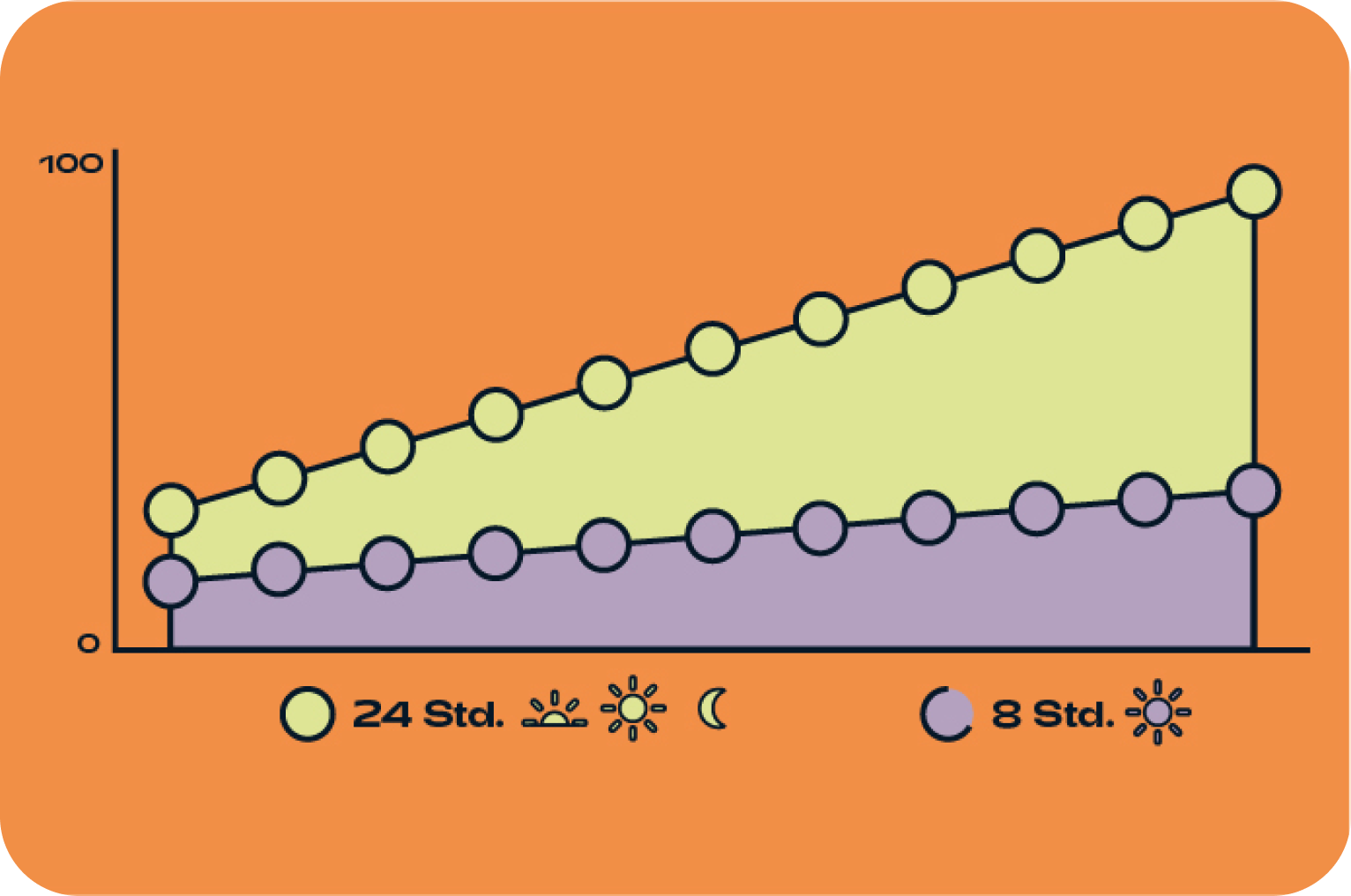 100

0

24 Std.

8 Std.